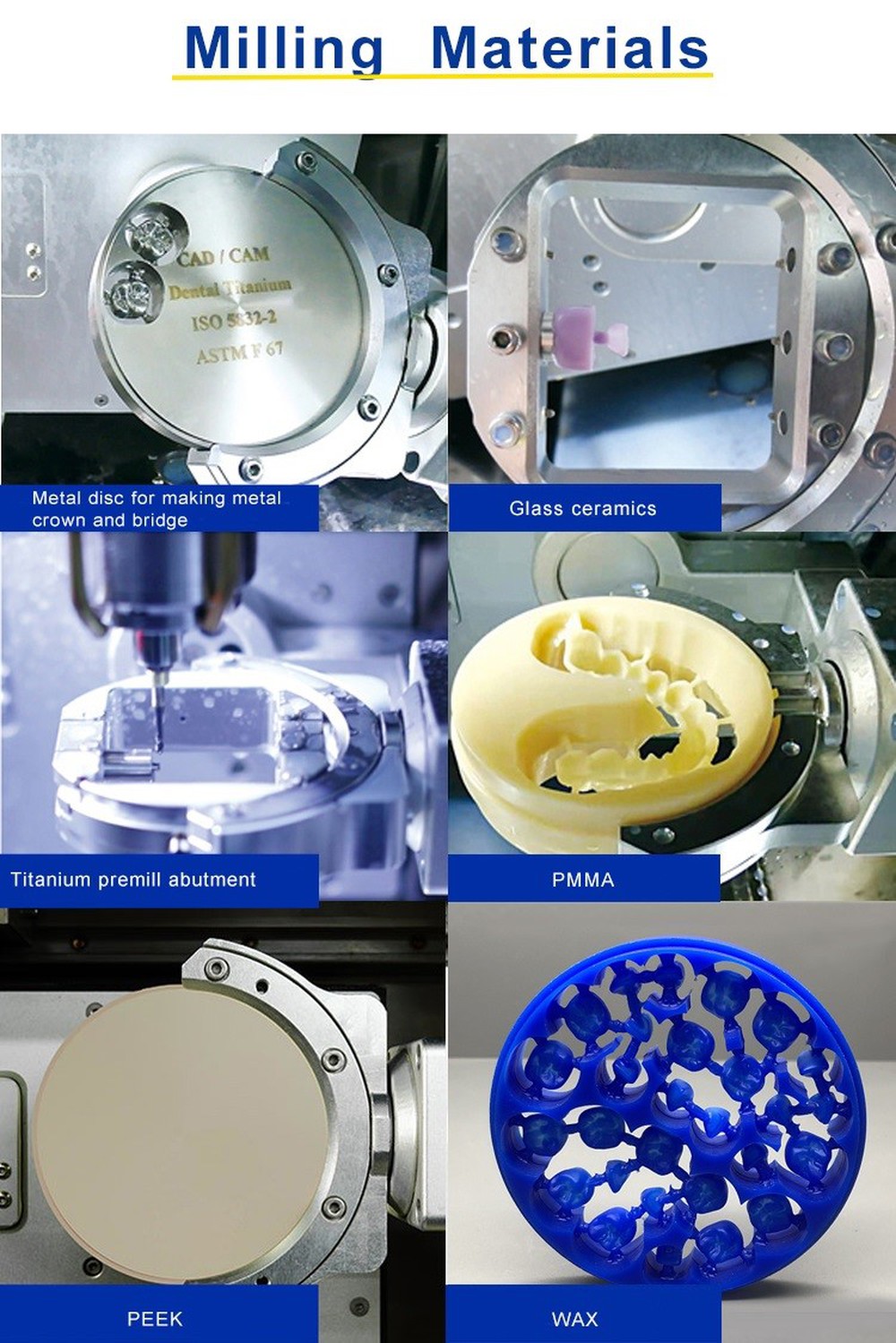 Milling Materials

CAD / CAM
Dental Titanium
ISO 5832-2
ASTM F 67

Metal disc for making metal crown and bridge

Glass ceramics

Titanium premill abutment

PMMA

PEEK

WAX