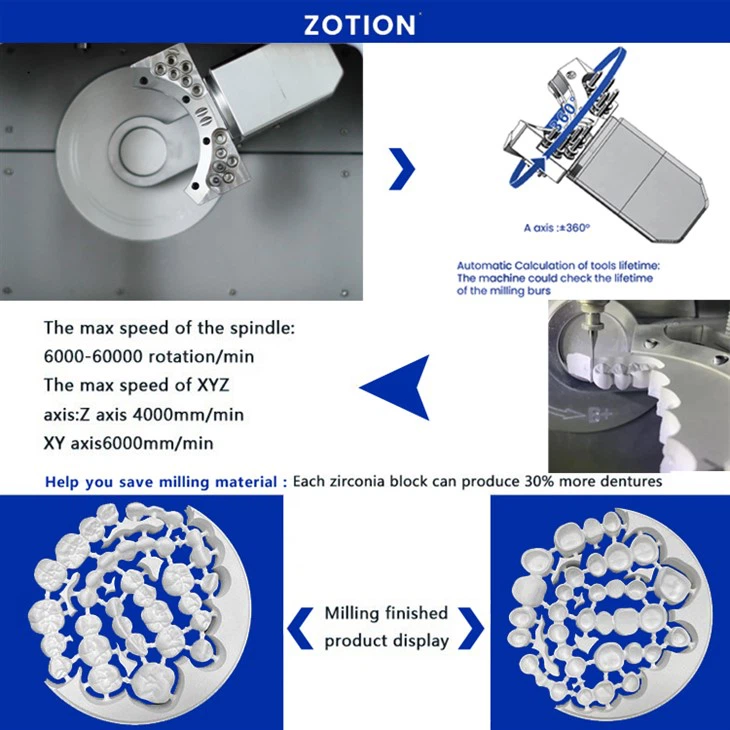 ZOTION

360°

A axis :±360°

Automatic Calculation of tools lifetime:
The machine could check the lifetime of the milling burs

The max speed of the spindle:
6000-60000 rotation/min
The max speed of XYZ
axis:Z axis 4000mm/min
XY axis6000mm/min

B+

Help you save milling material : Each zirconia block can produce 30% more dentures

Milling finished product display